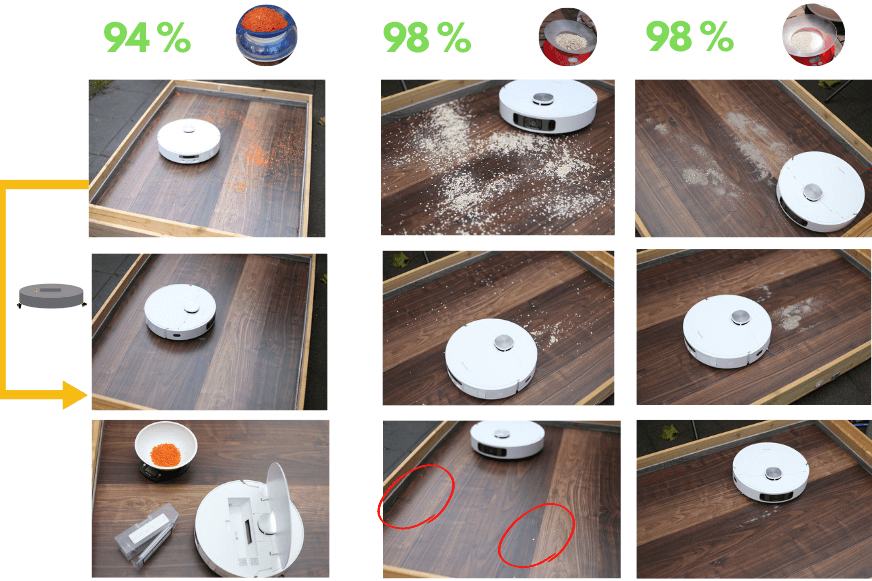 94 %

98 %

98 %